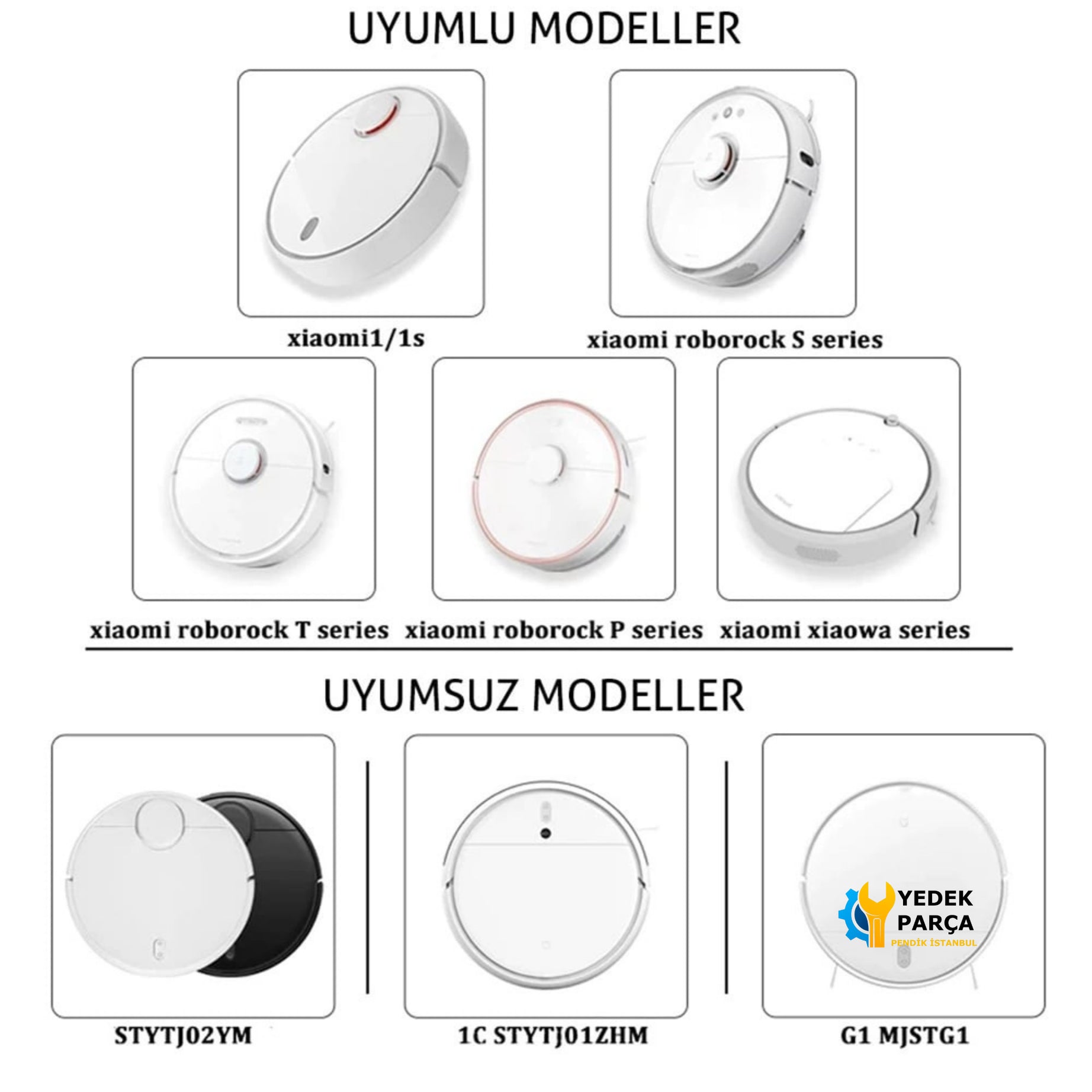 UYUMLU MODELLER

xiaomi1/1s

xiaomi roborock S series

xiaomi roborock T series

xiaomi roborock P series

xiaomi xiaowa series

UYUMSUZ MODELLER

STYTJ02YM

1C STYTJ01ZHM

YEDEK PARÇA PENDİK İSTANBUL

G1 MJSTG1